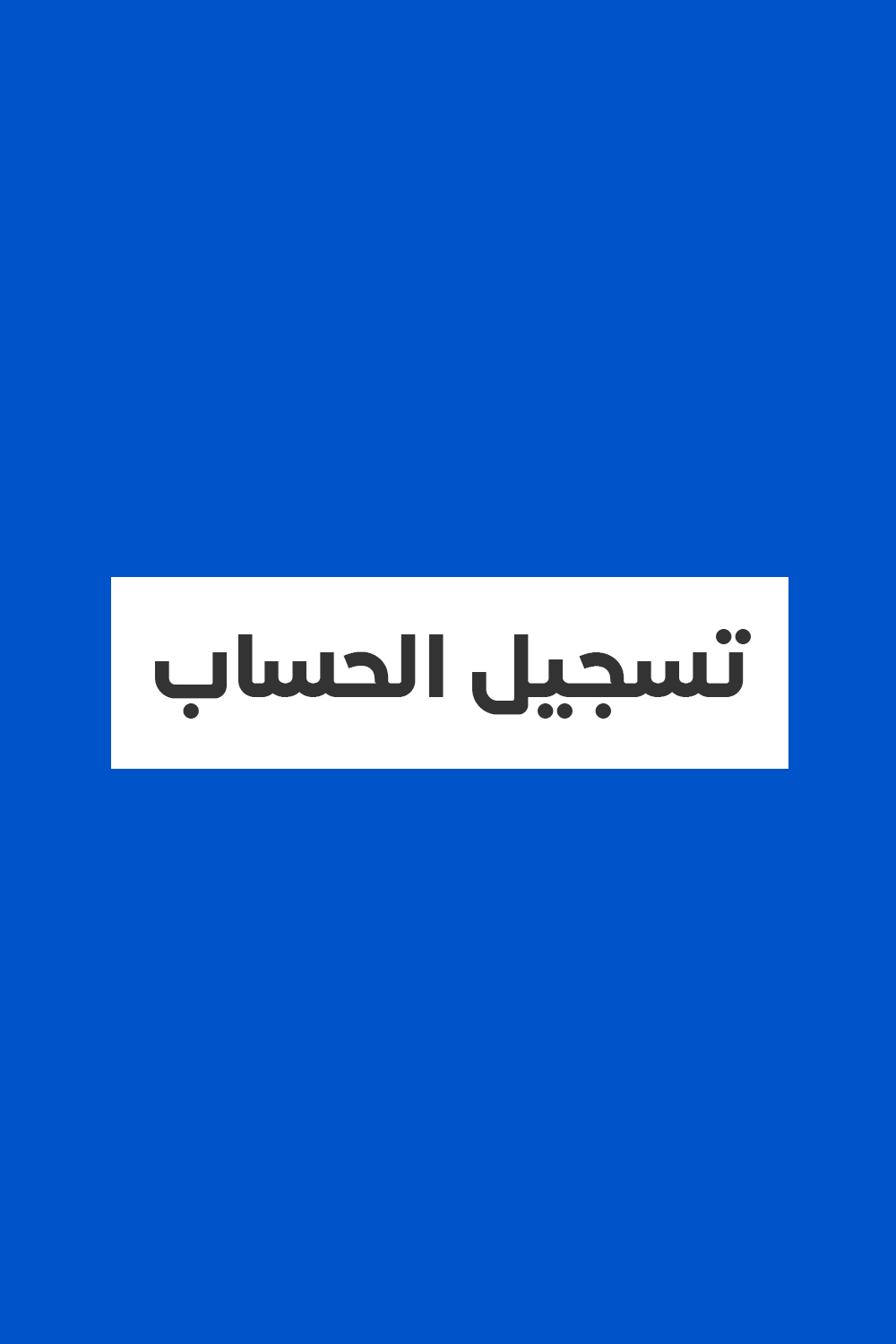 تسجيل الحساب